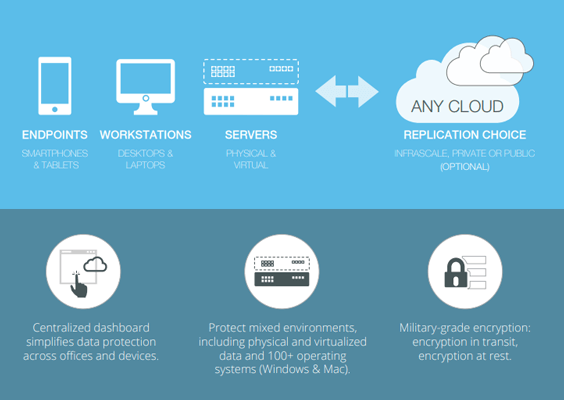 ENDPOINTS
SMARTPHONES & TABLETS

WORKSTATIONS
DESKTOPS & LAPTOPS

SERVERS
PHYSICAL & VIRTUAL

ANY CLOUD

REPLICATION CHOICE
INFRASCALE, PRIVATE OR PUBLIC (OPTIONAL)

Centralized dashboard simplifies data protection across offices and devices.

Protect mixed environments, including physical and virtualized data and 100+ operating systems (Windows & Mac).

Military-grade encryption: encryption in transit, encryption at rest.